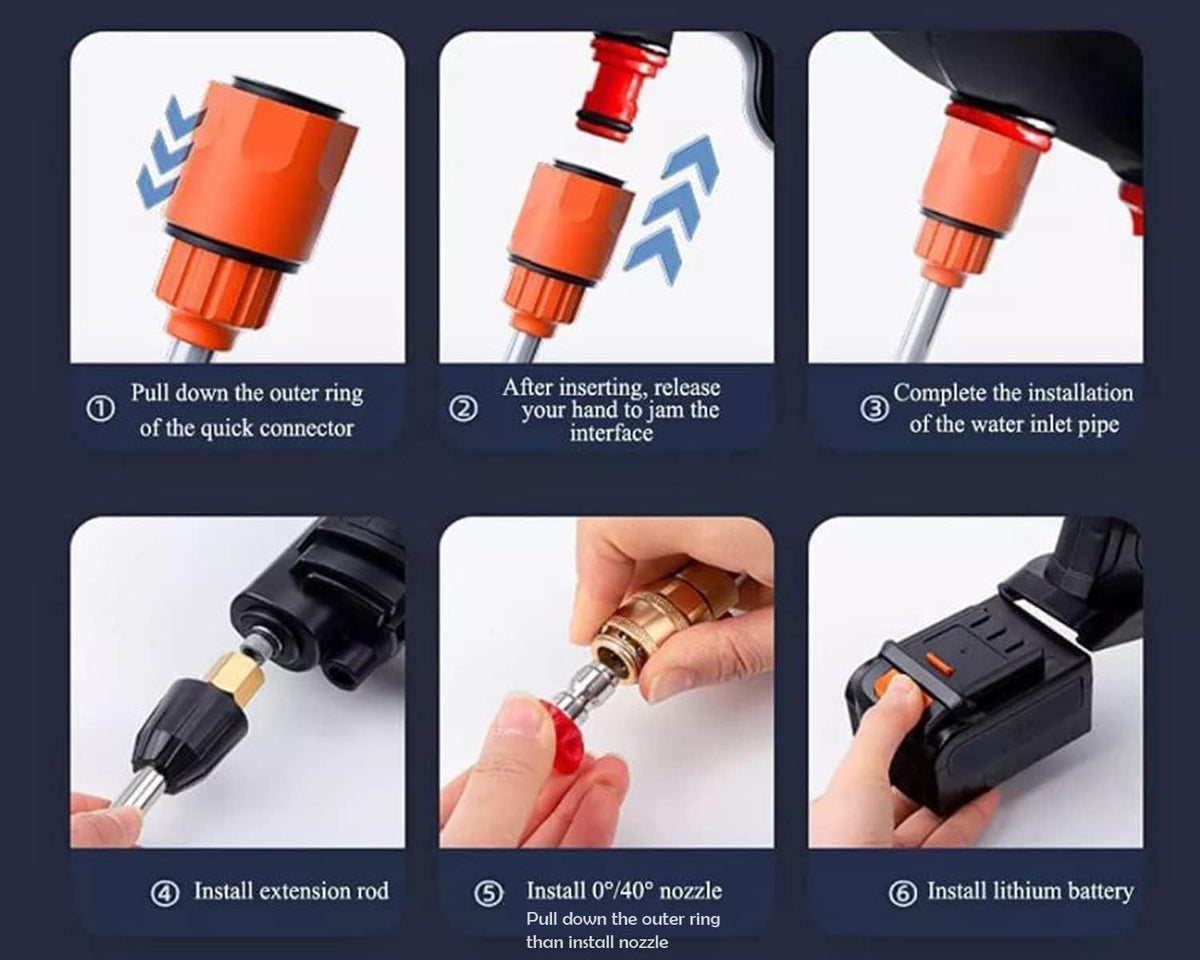 ① Pull down the outer ring of the quick connector

② After inserting, release your hand to jam the interface

③ Complete the installation of the water inlet pipe

④ Install extension rod

⑤ Install 0°/40° nozzle
Pull down the outer ring than install nozzle

⑥ Install lithium battery